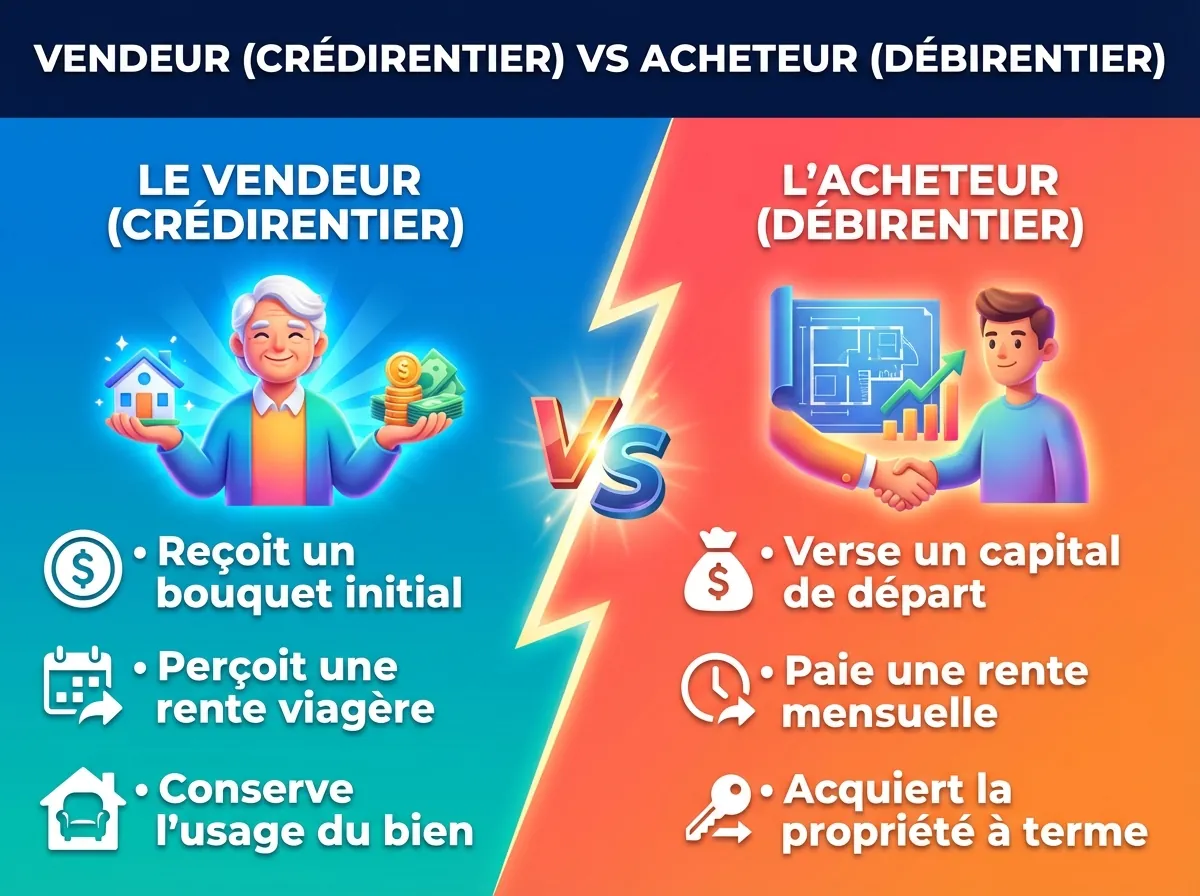 VENDEUR (CRÉDIRENTIER) VS ACHETEUR (DÉBIRENTIER)

LE VENDEUR (CRÉDIRENTIER)

• Reçoit un bouquet initial

• Perçoit une rente viagère

• Conserve l'usage du bien

VS

L'ACHETEUR (DÉBIRENTIER)

• Verse un capital de départ

• Paie une rente mensuelle

• Acquiert la propriété à terme